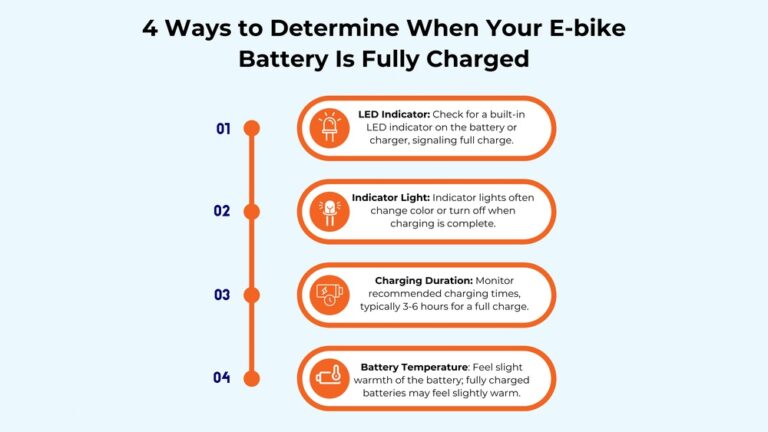 4 Ways to Determine When Your E-bike Battery Is Fully Charged

01

LED Indicator: Check for a built-in LED indicator on the battery or charger, signaling full charge.

02

Indicator Light: Indicator lights often change color or turn off when charging is complete.

03

Charging Duration: Monitor recommended charging times, typically 3-6 hours for a full charge.

04

Battery Temperature: Feel slight warmth of the battery; fully charged batteries may feel slightly warm.