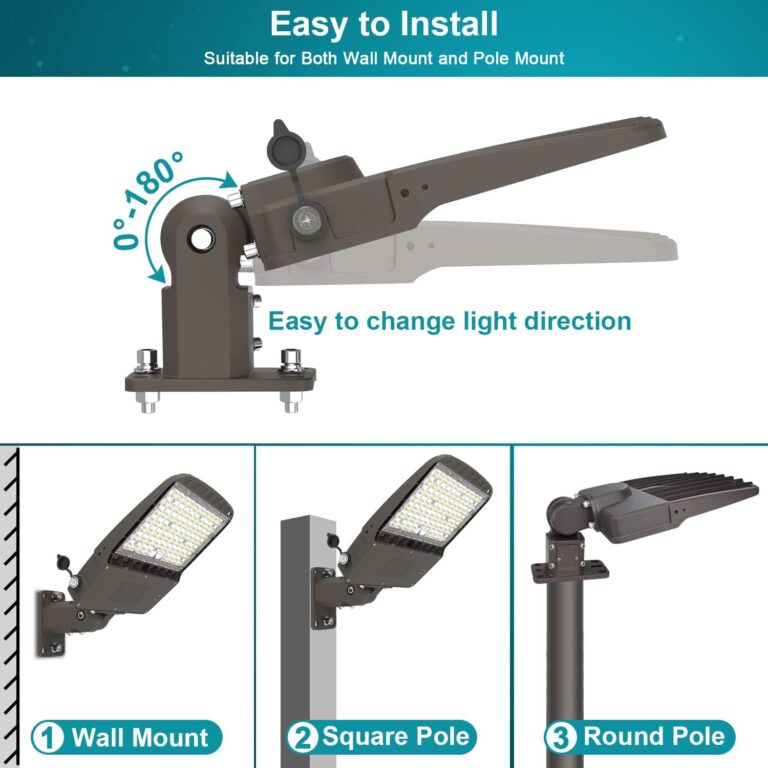 Easy to Install
Suitable for Both Wall Mount and Pole Mount

0°-180°

Easy to change light direction

1 Wall Mount

2 Square Pole

3 Round Pole