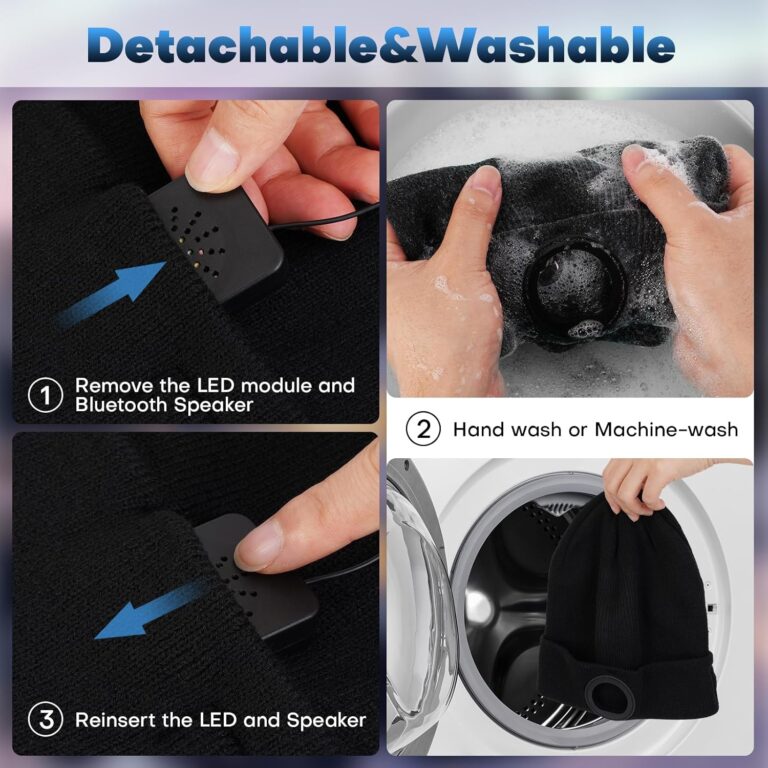 Detachable&Washable

1 Remove the LED module and Bluetooth Speaker

2 Hand wash or Machine-wash

3 Reinsert the LED and Speaker