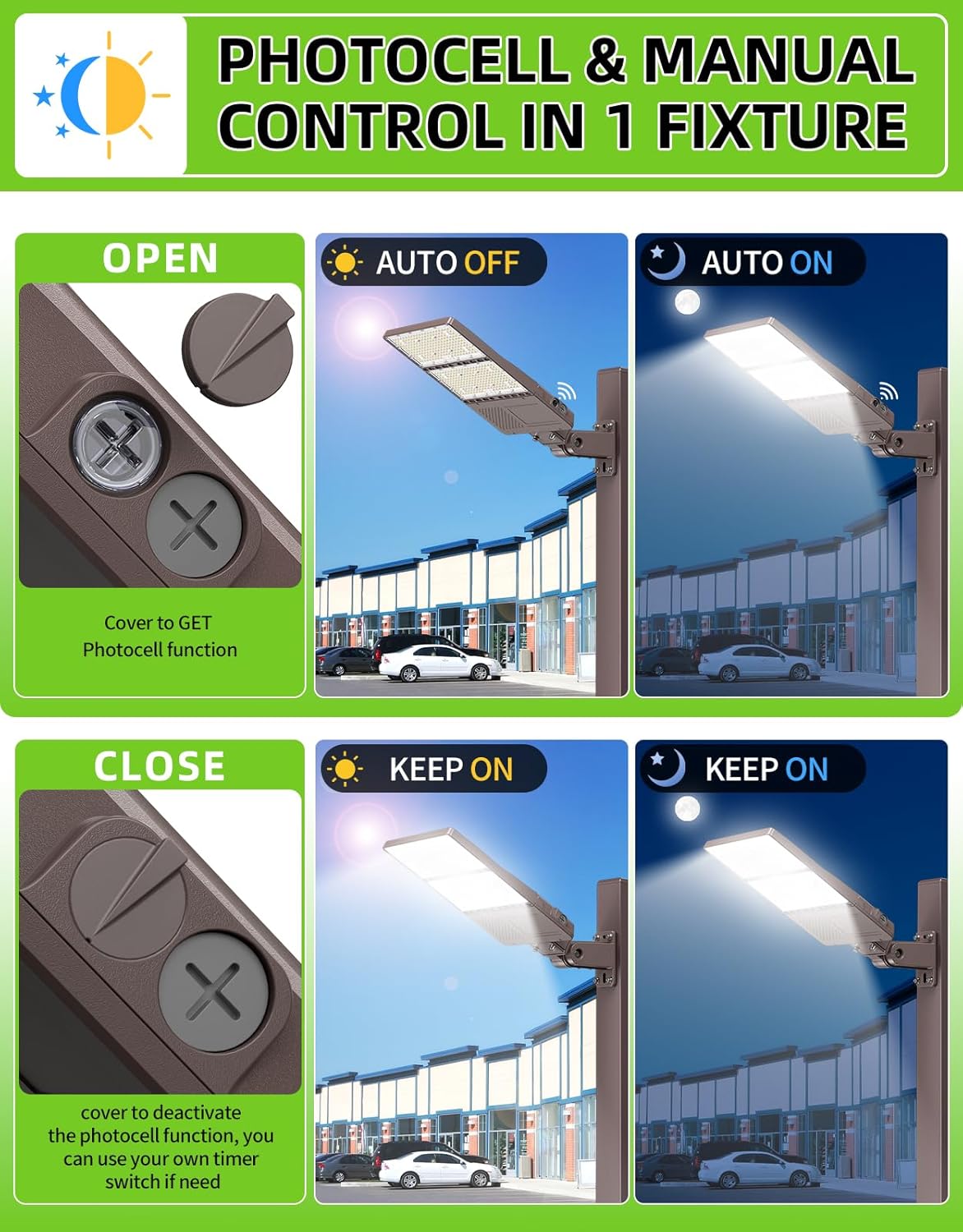 PHOTOCELL & MANUAL CONTROL IN 1 FIXTURE

OPEN

Cover to GET Photocell function

AUTO OFF

AUTO ON

CLOSE

cover to deactivate the photocell function, you can use your own timer switch if need

KEEP ON

KEEP ON