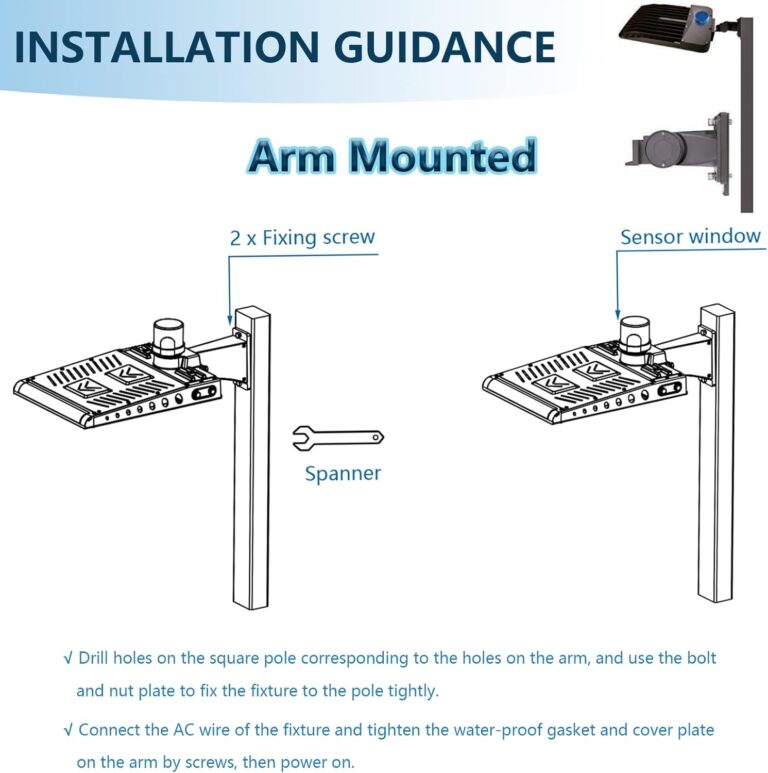 INSTALLATION GUIDANCE

Arm Mounted

2 x Fixing screw

Sensor window

Spanner

√ Drill holes on the square pole corresponding to the holes on the arm, and use the bolt and nut plate to fix the fixture to the pole tightly.

√ Connect the AC wire of the fixture and tighten the water-proof gasket and cover plate on the arm by screws, then power on.