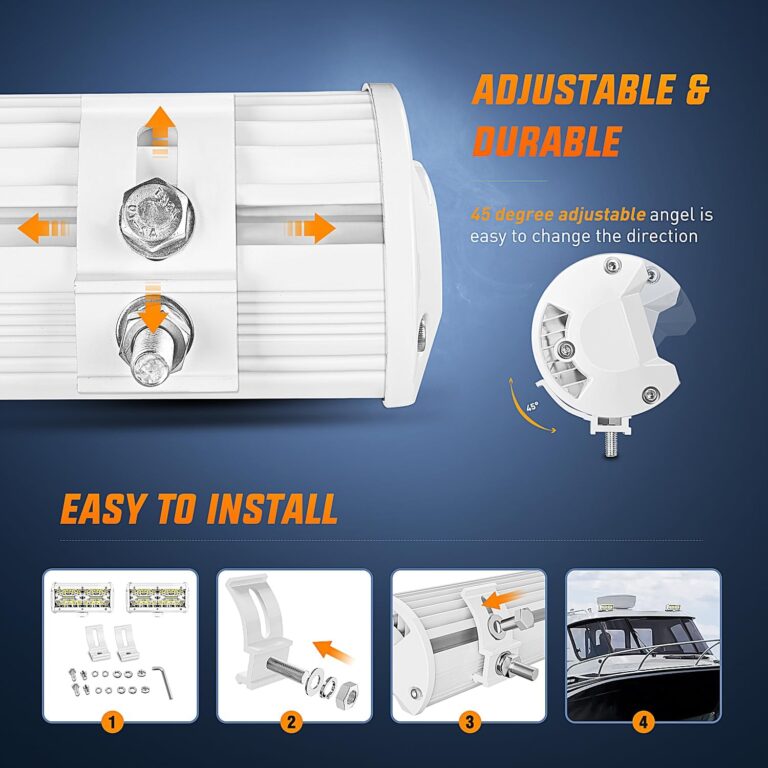 ADJUSTABLE & DURABLE

45 degree adjustable angel is easy to change the direction

45°

EASY TO INSTALL

1

2

3

4