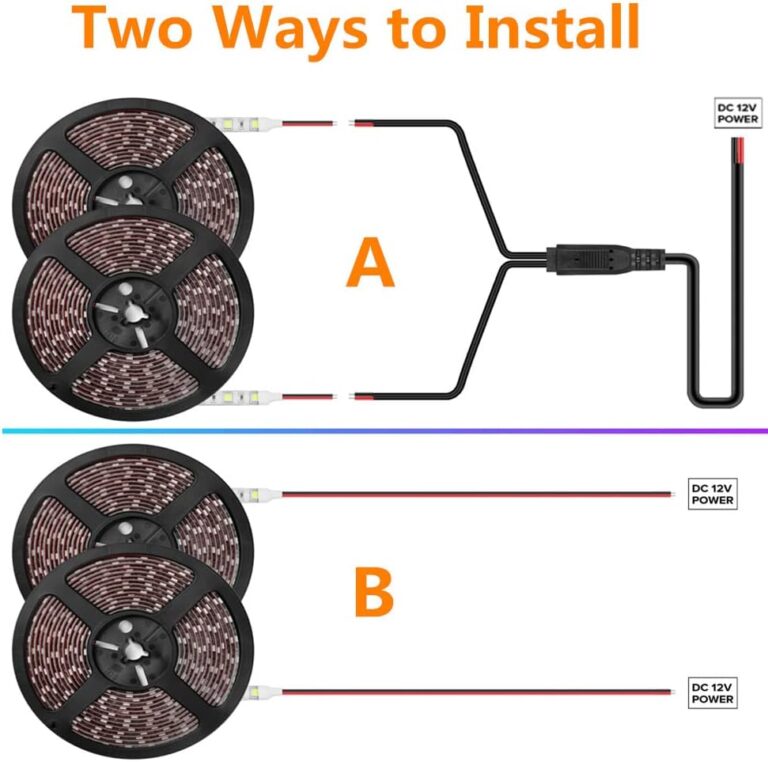 Two Ways to Install

DC 12V POWER

A

DC 12V POWER

B

DC 12V POWER