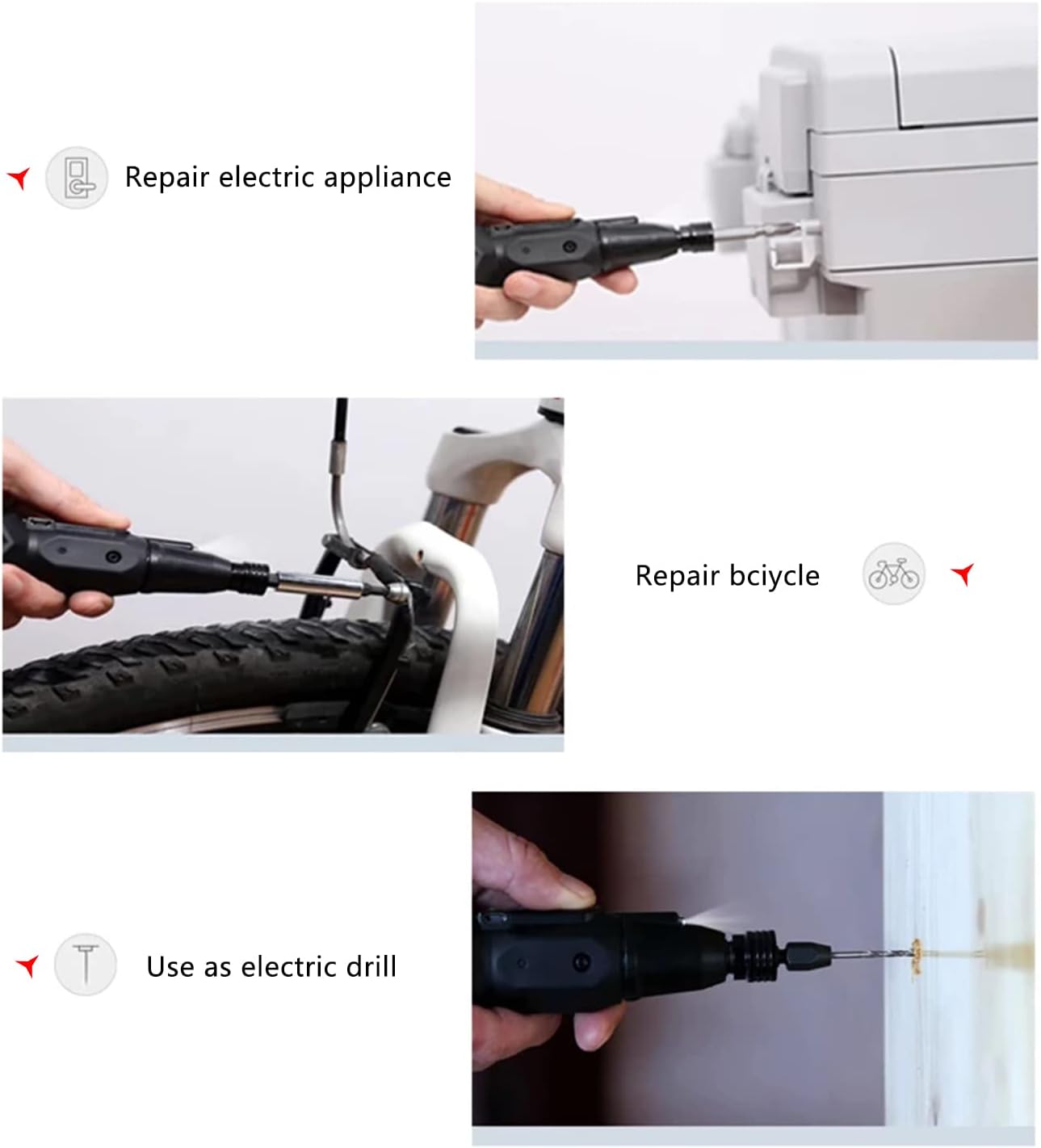 Repair electric appliance

Repair bciycle

Use as electric drill