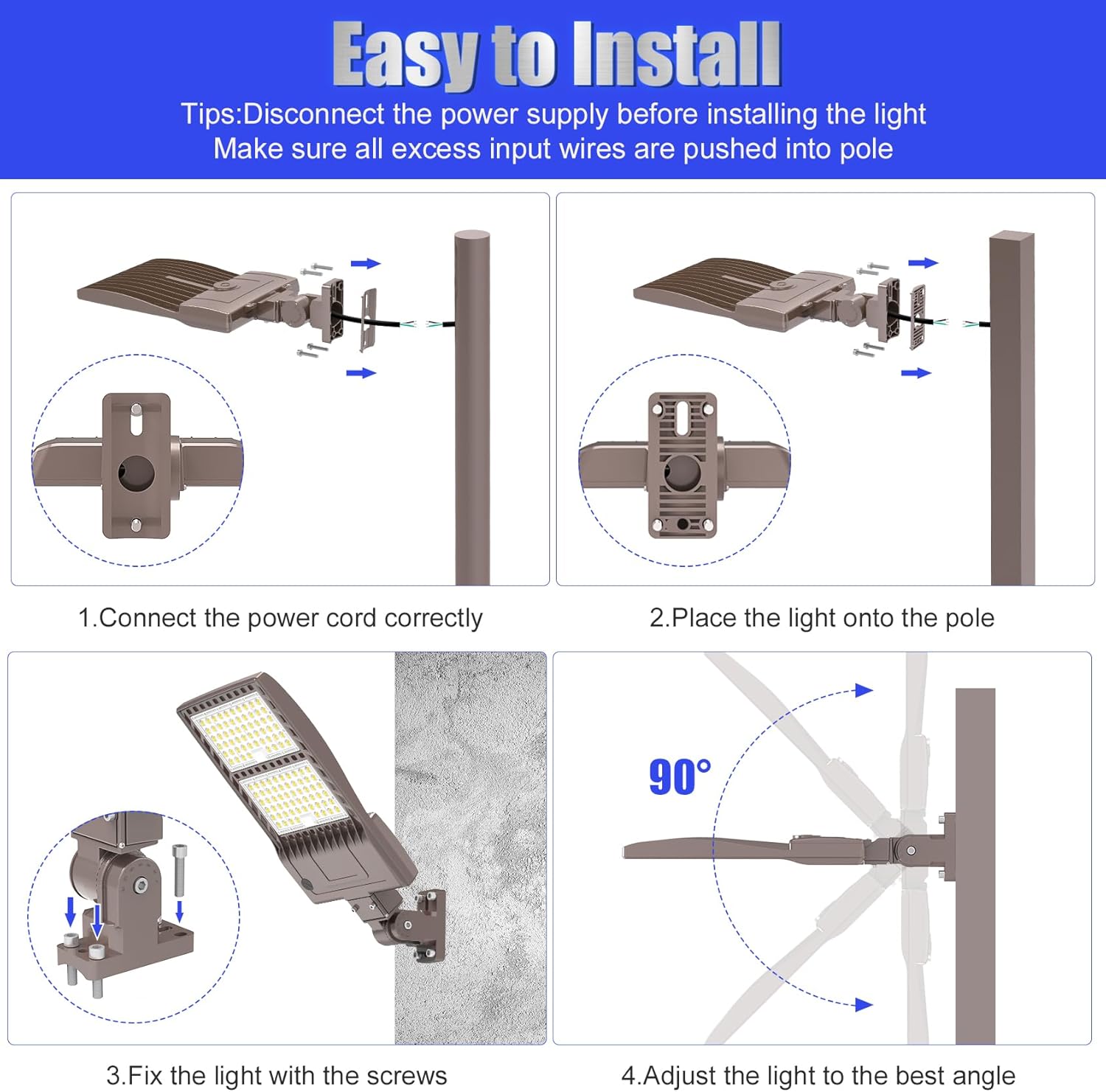 Easy to Install

Tips:Disconnect the power supply before installing the light
Make sure all excess input wires are pushed into pole

1.Connect the power cord correctly

2.Place the light onto the pole

90°

3.Fix the light with the screws

4.Adjust the light to the best angle