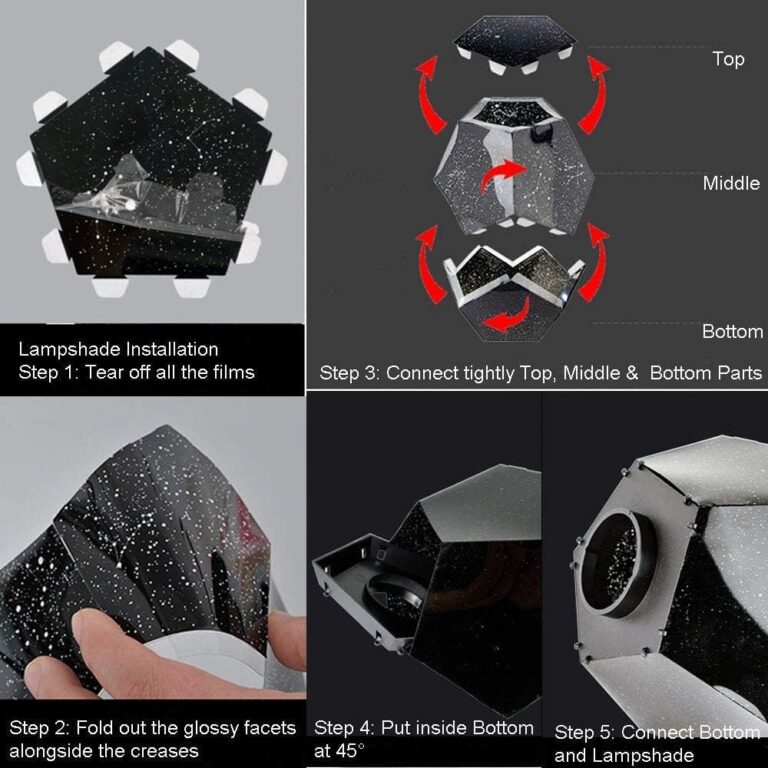 Lampshade Installation
Step 1: Tear off all the films

Top

Middle

Bottom

Step 3: Connect tightly Top, Middle & Bottom Parts

Step 2: Fold out the glossy facets alongside the creases

Step 4: Put inside Bottom at 45°

Step 5: Connect Bottom and Lampshade