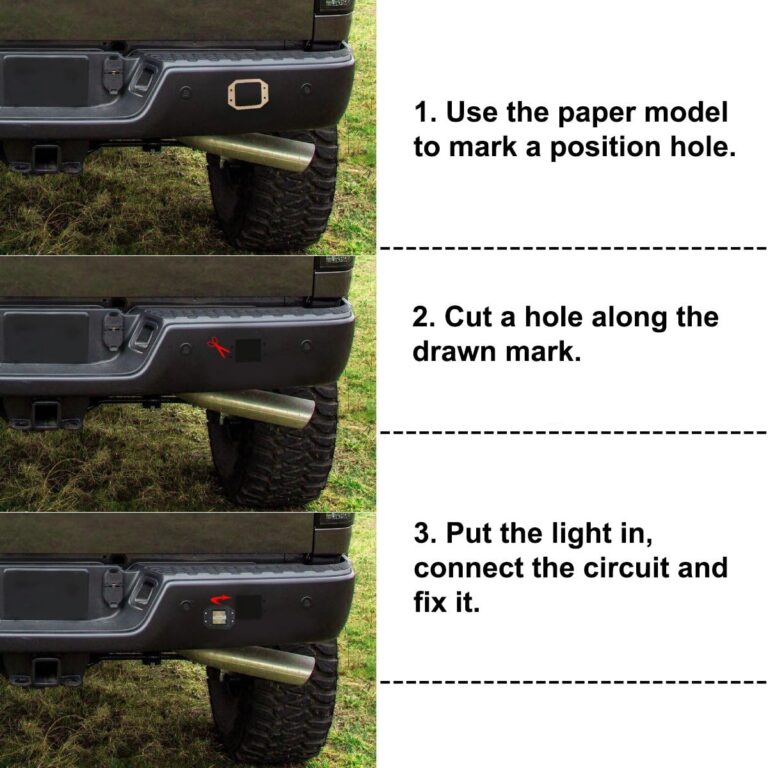 1. Use the paper model to mark a position hole.

2. Cut a hole along the drawn mark.

3. Put the light in, connect the circuit and fix it.