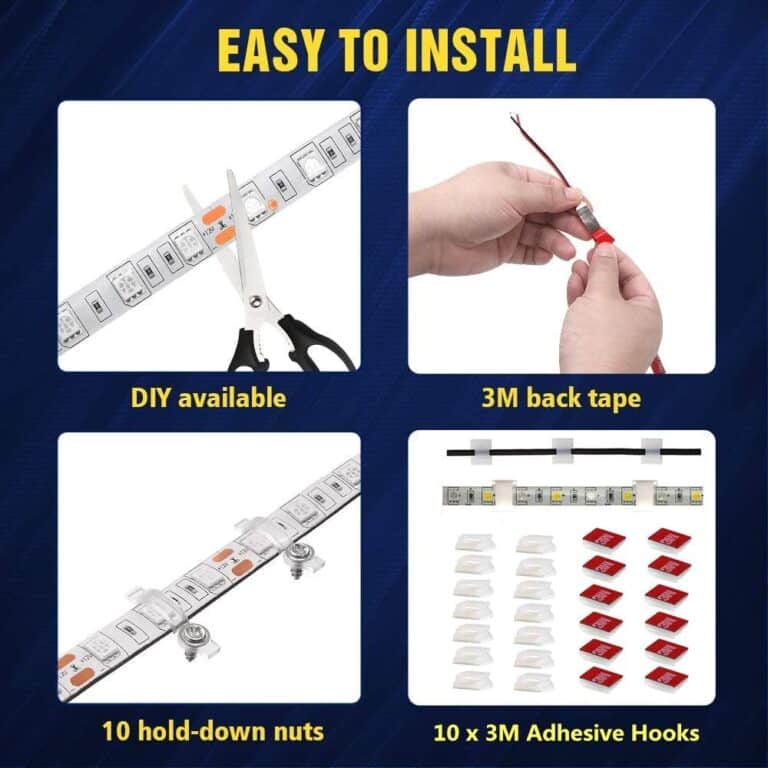 EASY TO INSTALL

DIY available

3M back tape

10 hold-down nuts

10 x 3M Adhesive Hooks