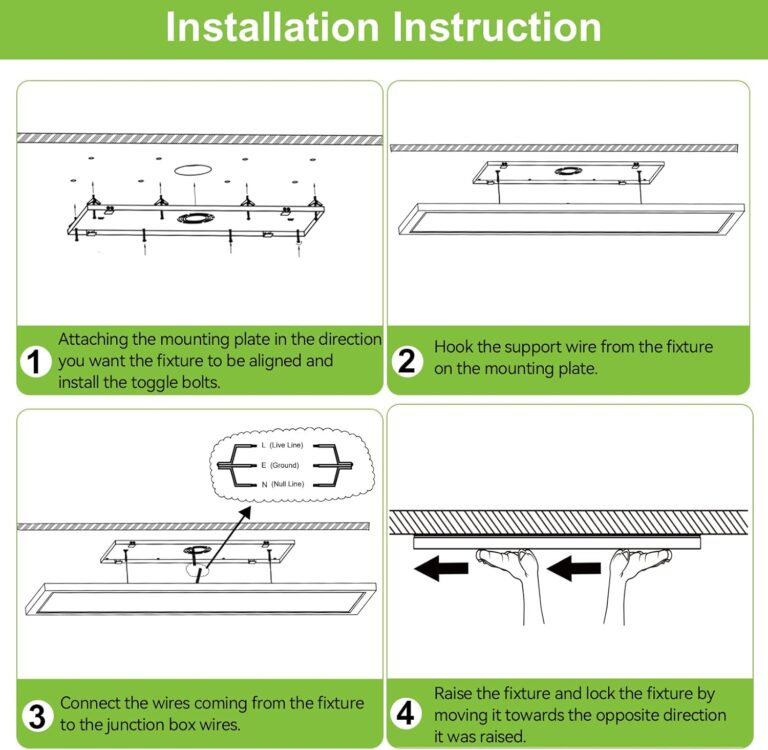 Installation Instruction

1 Attaching the mounting plate in the direction you want the fixture to be aligned and install the toggle bolts.

2 Hook the support wire from the fixture on the mounting plate.

L (Live Line)
E (Ground)
N (Null Line)

3 Connect the wires coming from the fixture to the junction box wires.

4 Raise the fixture and lock the fixture by moving it towards the opposite direction it was raised.