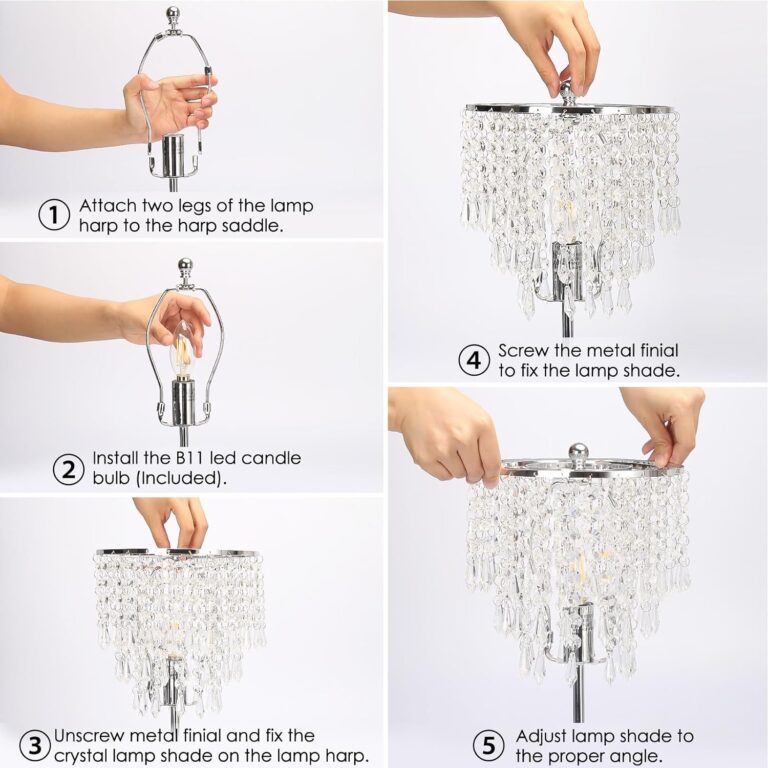 ① Attach two legs of the lamp harp to the harp saddle.

② Install the B11 led candle bulb (Included).

③ Unscrew metal finial and fix the crystal lamp shade on the lamp harp.

④ Screw the metal finial to fix the lamp shade.

⑤ Adjust lamp shade to the proper angle.