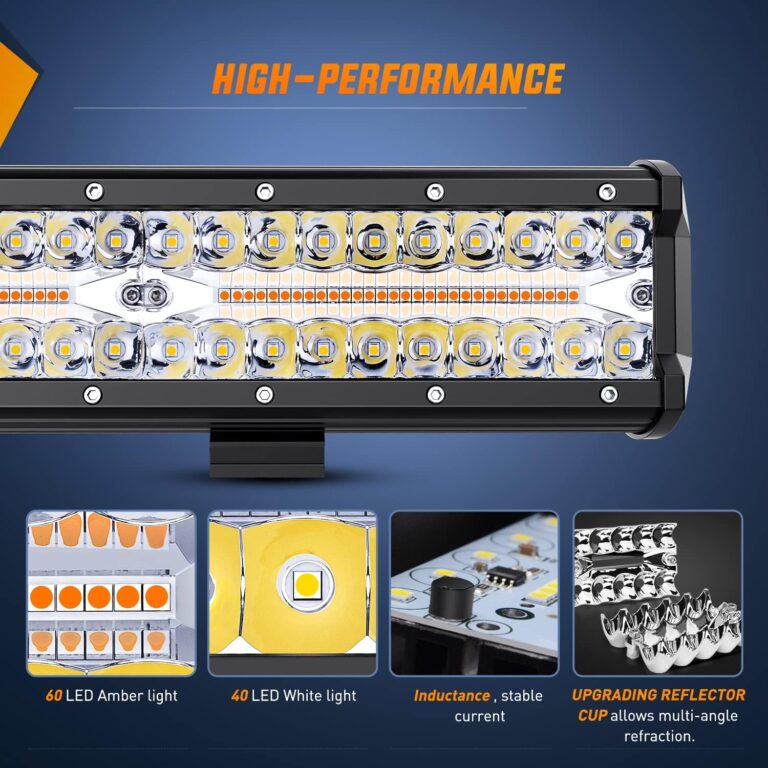 HIGH-PERFORMANCE

60 LED Amber light

40 LED White light

Inductance , stable current

UPGRADING REFLECTOR CUP allows multi-angle refraction.