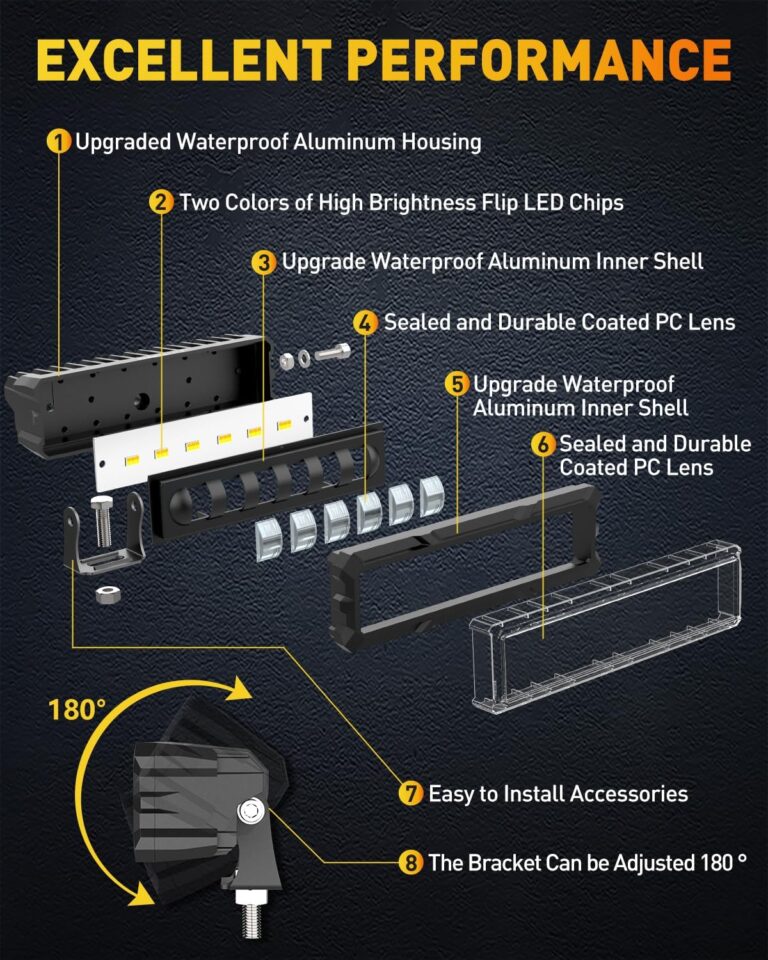 EXCELLENT PERFORMANCE

1 Upgraded Waterproof Aluminum Housing

2 Two Colors of High Brightness Flip LED Chips

3 Upgrade Waterproof Aluminum Inner Shell

4 Sealed and Durable Coated PC Lens

5 Upgrade Waterproof Aluminum Inner Shell

6 Sealed and Durable Coated PC Lens

180°

7 Easy to Install Accessories

8 The Bracket Can be Adjusted 180 °