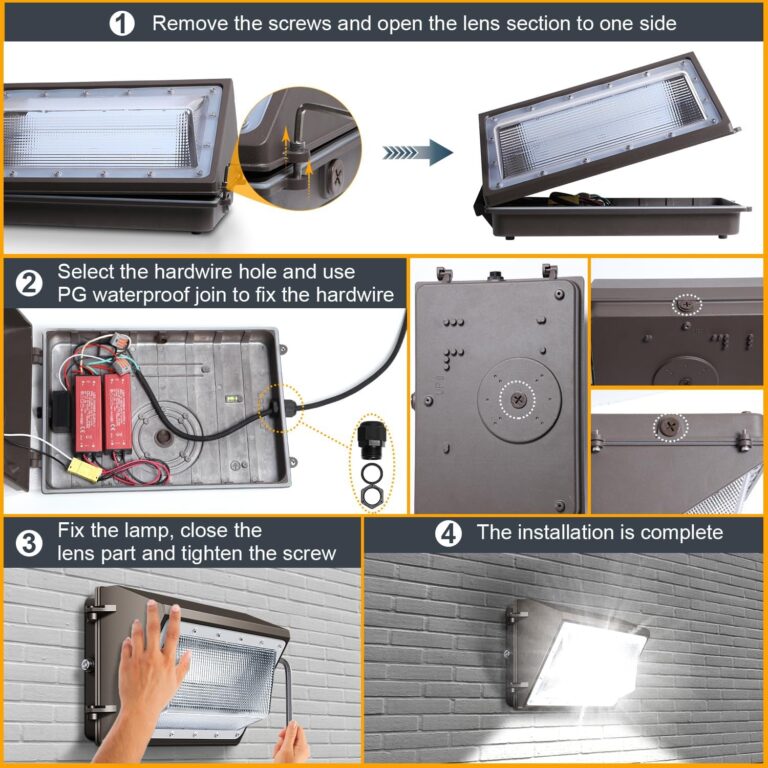 1 Remove the screws and open the lens section to one side

2 Select the hardwire hole and use PG waterproof join to fix the hardwire

3 Fix the lamp, close the lens part and tighten the screw

4 The installation is complete