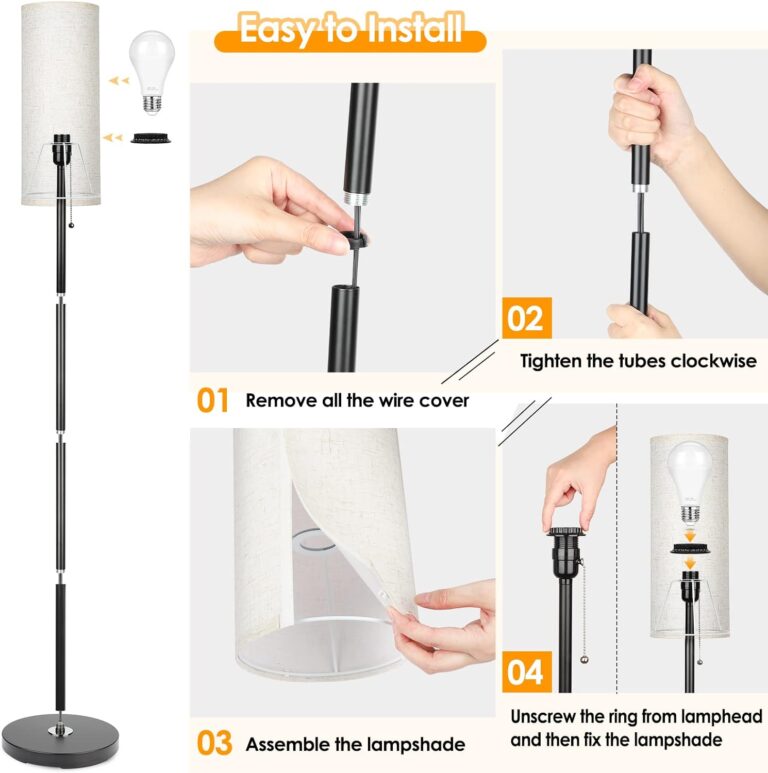 Easy to Install

01 Remove all the wire cover

02 Tighten the tubes clockwise

03 Assemble the lampshade

04 Unscrew the ring from lamphead and then fix the lampshade