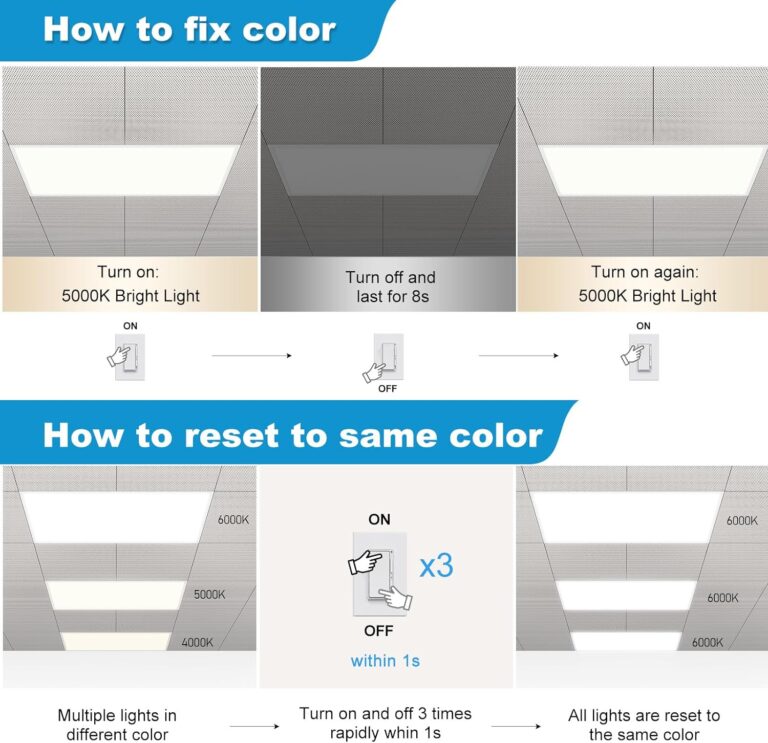 How to fix color

Turn on:
5000K Bright Light

Turn off and
last for 8s

Turn on again:
5000K Bright Light

ON

OFF

ON

How to reset to same color

6000K
5000K
4000K

ON
x3
OFF
within 1s

6000K
6000K
6000K

Multiple lights in different color

Turn on and off 3 times rapidly whin 1s

All lights are reset to the same color