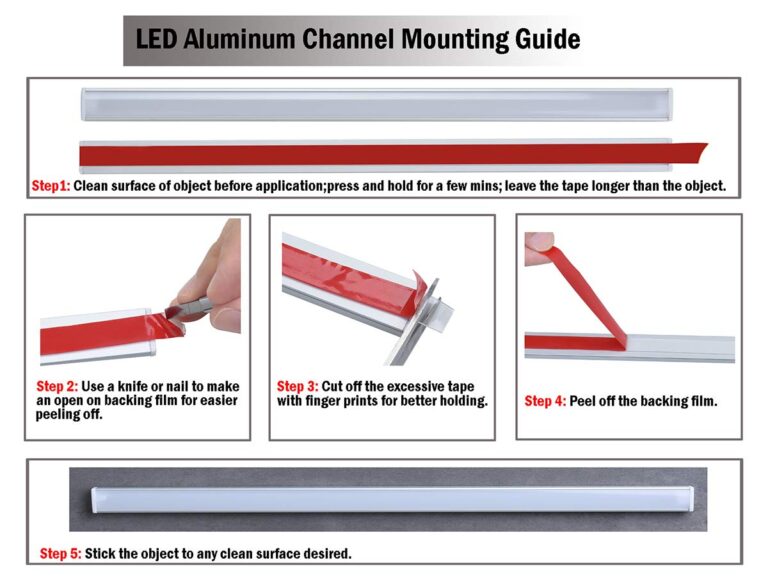 LED Aluminum Channel Mounting Guide

Step1: Clean surface of object before application;press and hold for a few mins; leave the tape longer than the object.

Step 2: Use a knife or nail to make an open on backing film for easier peeling off.

Step 3: Cut off the excessive tape with finger prints for better holding.

Step 4: Peel off the backing film.

Step 5: Stick the object to any clean surface desired.